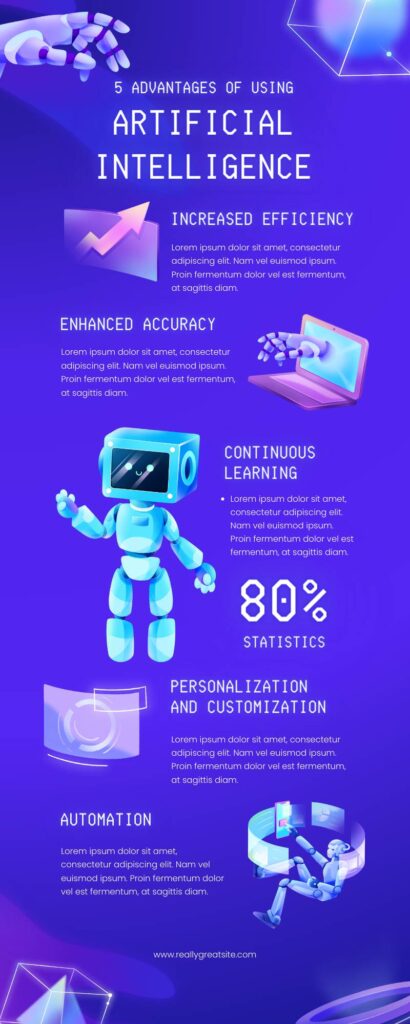 5 ADVANTAGES OF USING

ARTIFICIAL INTELLIGENCE

INCREASED EFFICIENCY

Lorem ipsum dolor sit amet, consectetur adipiscing elit. Nam vel euismod ipsum. Proin fermentum dolor vel est fermentum, at sagittis diam.

ENHANCED ACCURACY

Lorem ipsum dolor sit amet, consectetur adipiscing elit. Nam vel euismod ipsum. Proin fermentum dolor vel est fermentum, at sagittis diam.

CONTINUOUS LEARNING

• Lorem ipsum dolor sit amet, consectetur adipiscing elit. Nam vel euismod ipsum. Proin fermentum dolor vel est fermentum, at sagittis diam.

80%

STATISTICS

PERSONALIZATION AND CUSTOMIZATION

Lorem ipsum dolor sit amet, consectetur adipiscing elit. Nam vel euismod ipsum. Proin fermentum dolor vel est fermentum, at sagittis diam.

AUTOMATION

Lorem ipsum dolor sit amet, consectetur adipiscing elit. Nam vel euismod ipsum. Proin fermentum dolor vel est fermentum, at sagittis diam.

www.reallygreatsite.com